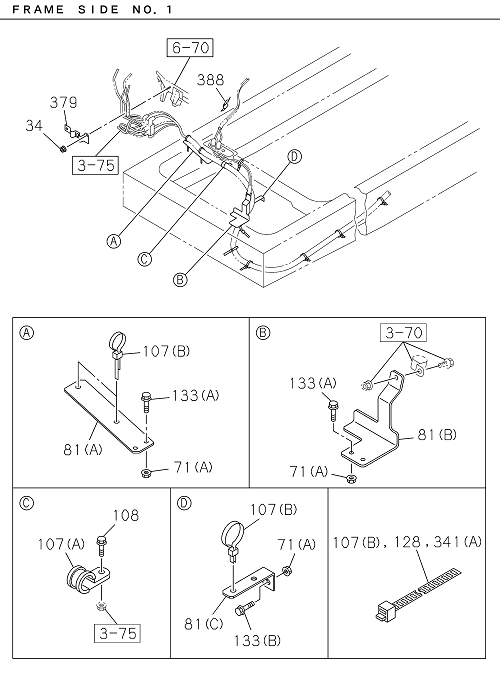 FRAME SIDE NO. 1

6-70
388
379
34
3-75
D
A
C
B

A
107(B)
133(A)
81(A)
71(A)

B
3-70
133(A)
81(B)
71(A)

C
108
107(A)
3-75

D
107(B)
71(A)
81(C)
133(B)

107(B), 128, 341(A)